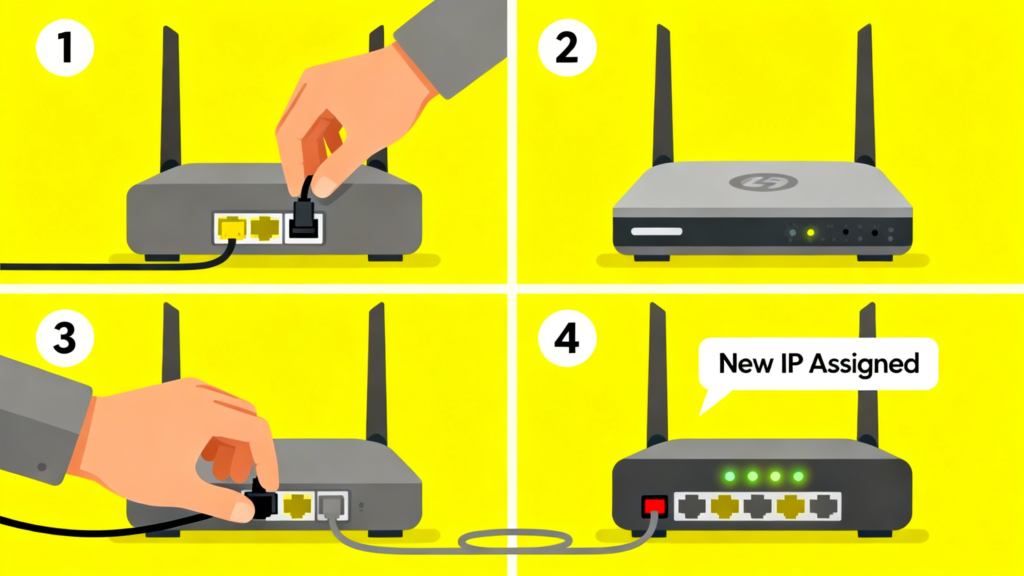 1

2

3

4

New IP Assigned